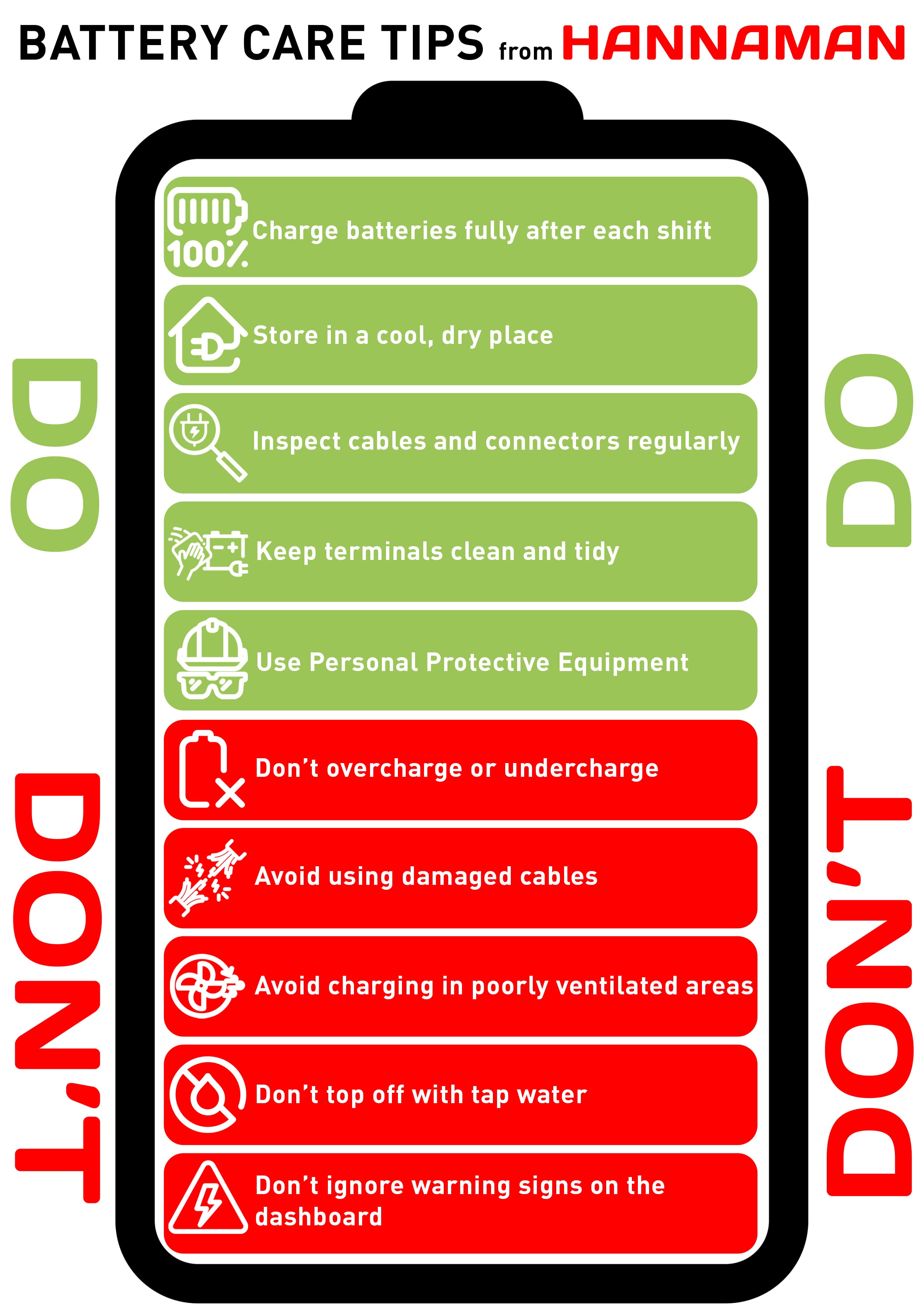 BATTERY CARE TIPS from HANNAMAN

DO

DO

100%

Charge batteries fully after each shift

Store in a cool, dry place

Inspect cables and connectors regularly

Keep terminals clean and tidy

Use Personal Protective Equipment

DON'T

DON'T

Don't overcharge or undercharge

Avoid using damaged cables

Avoid charging in poorly ventilated areas

Don't top off with tap water

Don't ignore warning signs on the dashboard